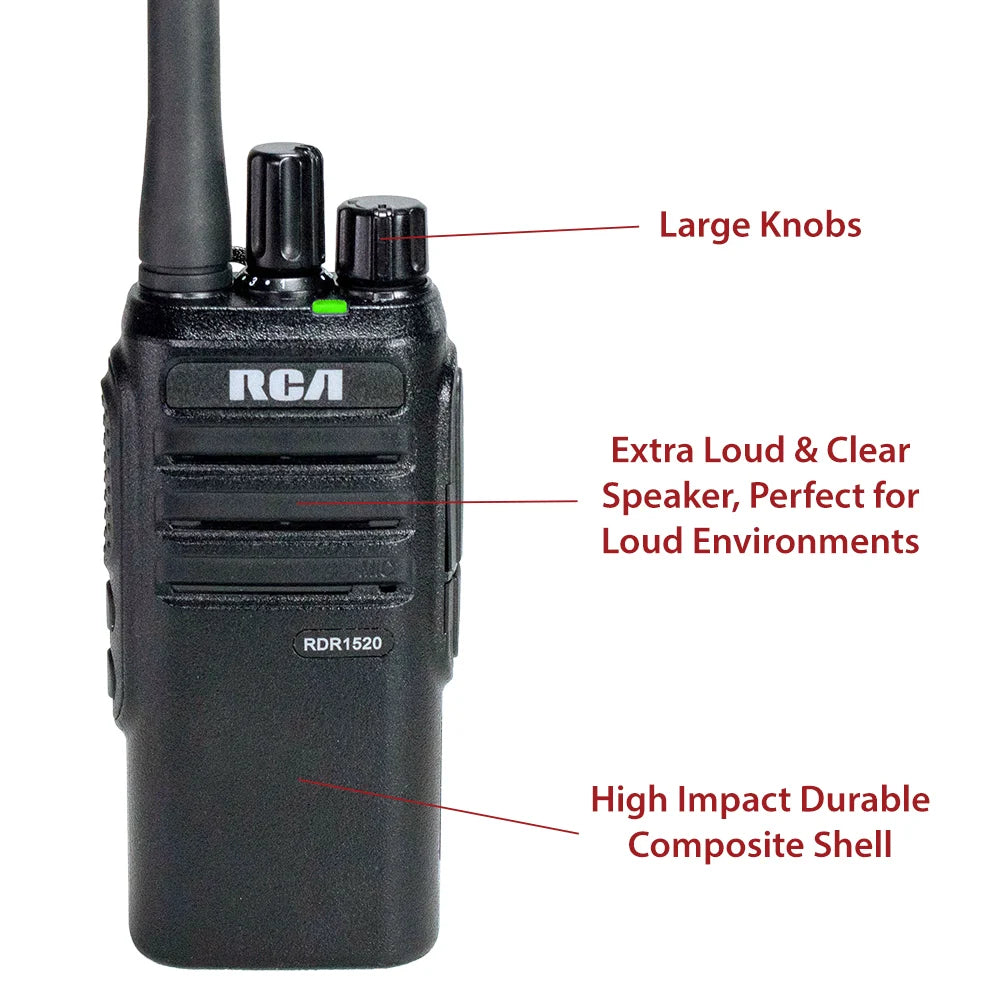 Large Knobs

RCA

Extra Loud & Clear Speaker, Perfect for Loud Environments

MIC

RDR1520

High Impact Durable Composite Shell